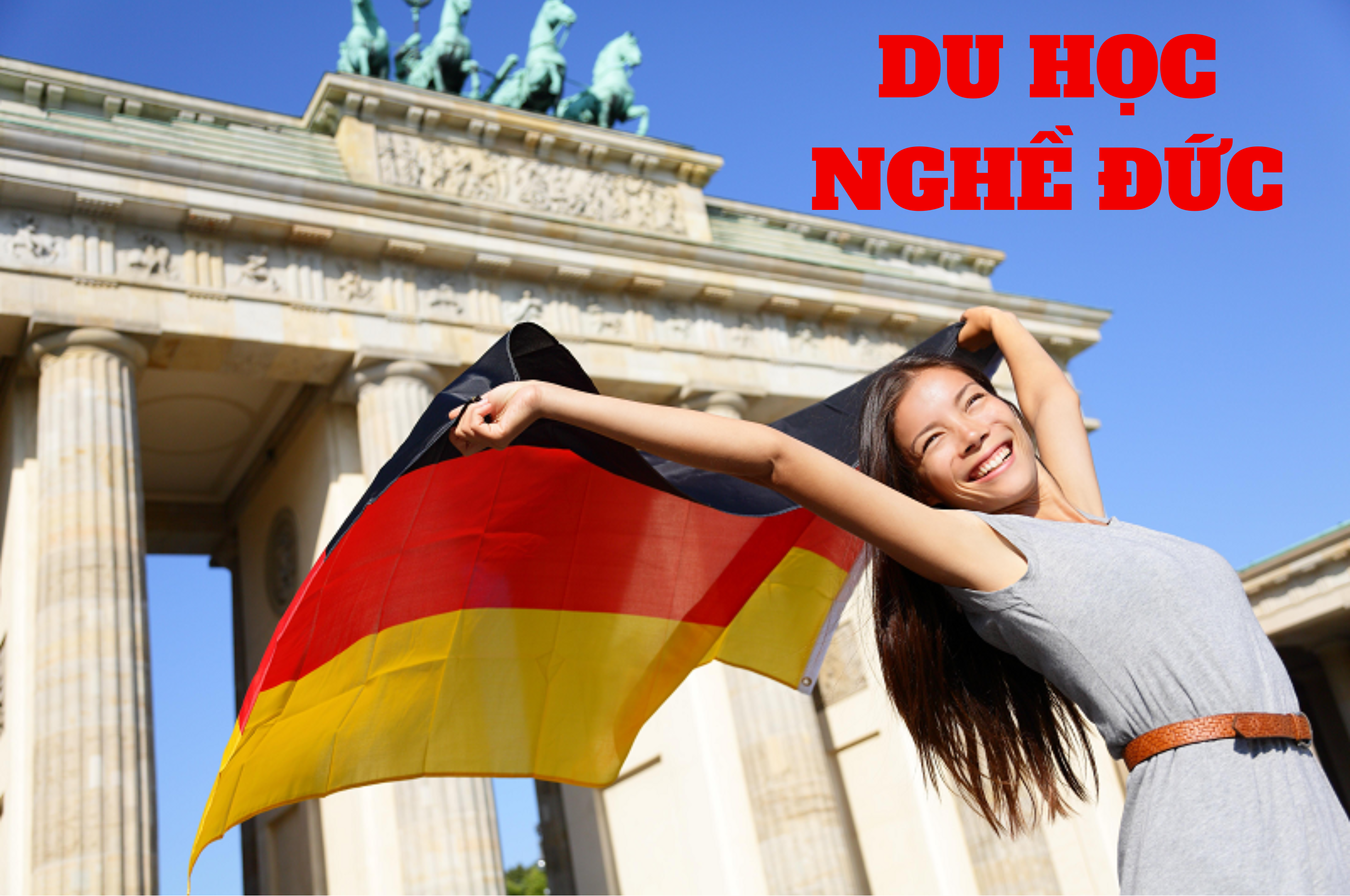 DU HỌC
NGHỀ ĐỨC